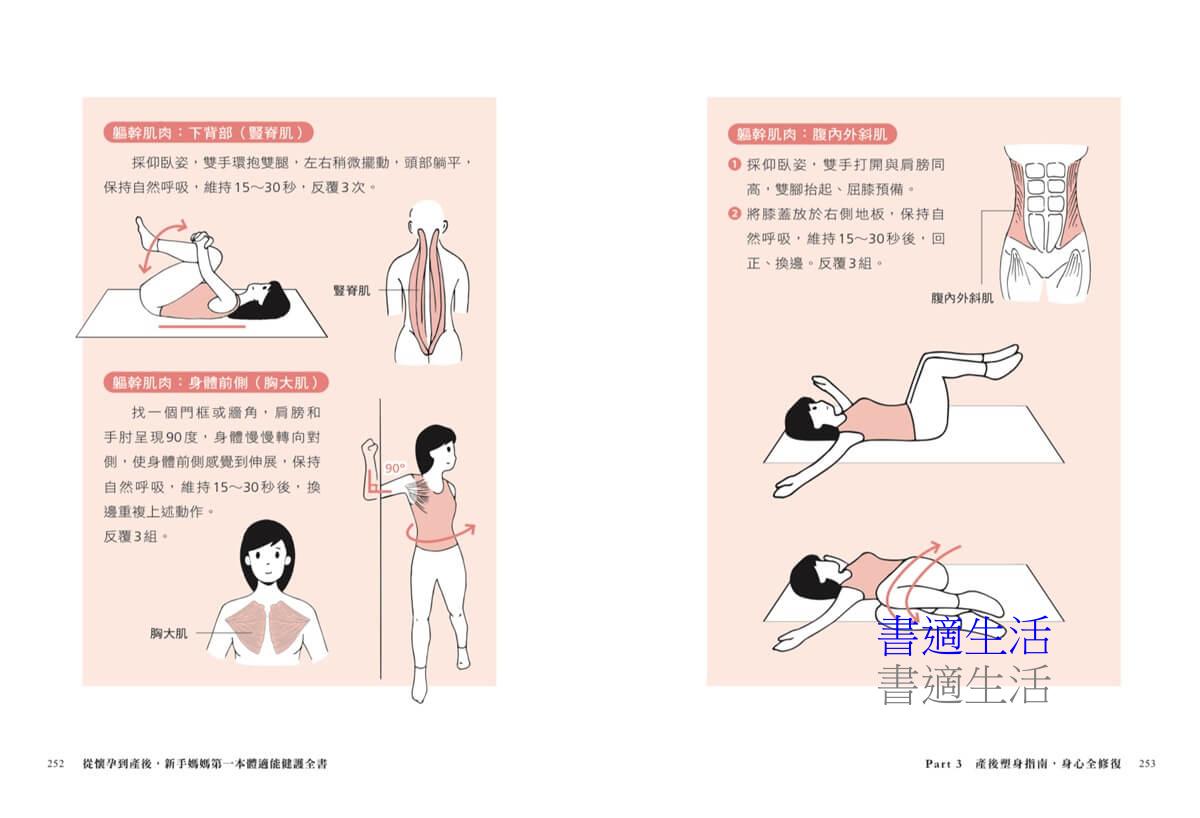 軀幹肌肉：下背部（豎脊肌）

採仰臥姿，雙手環抱雙腿，左右稍微擺動，頭部躺平，保持自然呼吸，維持15～30秒，反覆3次。

豎脊肌

軀幹肌肉：身體前側（胸大肌）

找一個門框或牆角，肩膀和手肘呈現90度，身體慢慢轉向對側，使身體前側感覺到伸展，保持自然呼吸，維持15～30秒後，換邊重複上述動作。
反覆3組。

90°

胸大肌

252　從懷孕到產後，新手媽媽第一本體適能健護全書

軀幹肌肉：腹內外斜肌

❶ 採仰臥姿，雙手打開與肩膀同高，雙腳抬起、屈膝預備。
❷ 將膝蓋放於右側地板，保持自然呼吸，維持15～30秒後，回正、換邊。反覆3組。

腹內外斜肌

書適生活
書適生活

Part 3　產後塑身指南，身心全修復　253